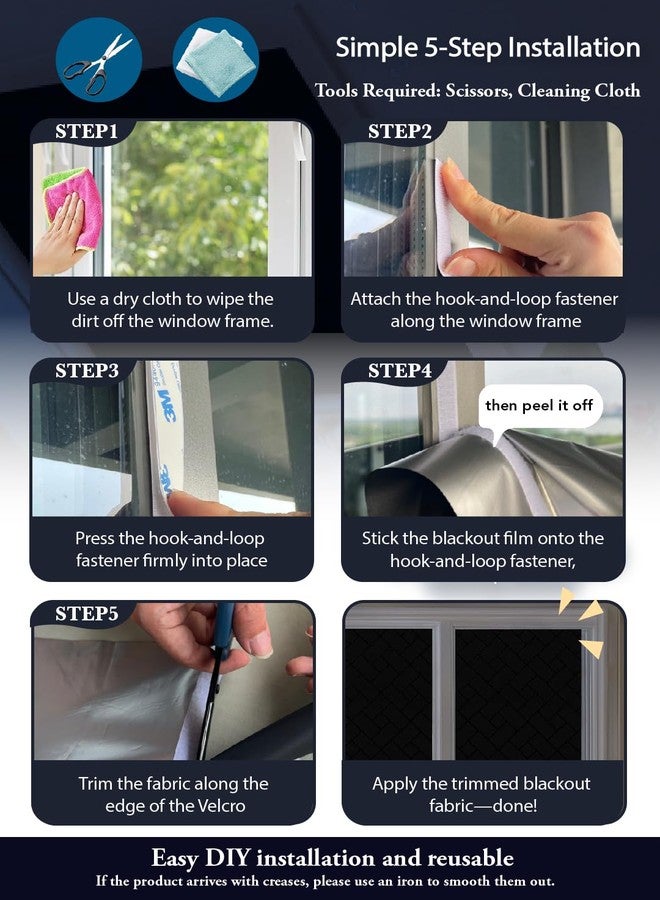 Simple 5-Step Installation

Tools Required: Scissors, Cleaning Cloth

STEP1

Use a dry cloth to wipe the dirt off the window frame.

STEP2

Attach the hook-and-loop fastener along the window frame

STEP3

3M

3M

Press the hook-and-loop fastener firmly into place

STEP4

then peel it off

Stick the blackout film onto the hook-and-loop fastener,

STEP5

Trim the fabric along the edge of the Velcro

Apply the trimmed blackout fabric—done!

Easy DIY installation and reusable

If the product arrives with creases, please use an iron to smooth them out.